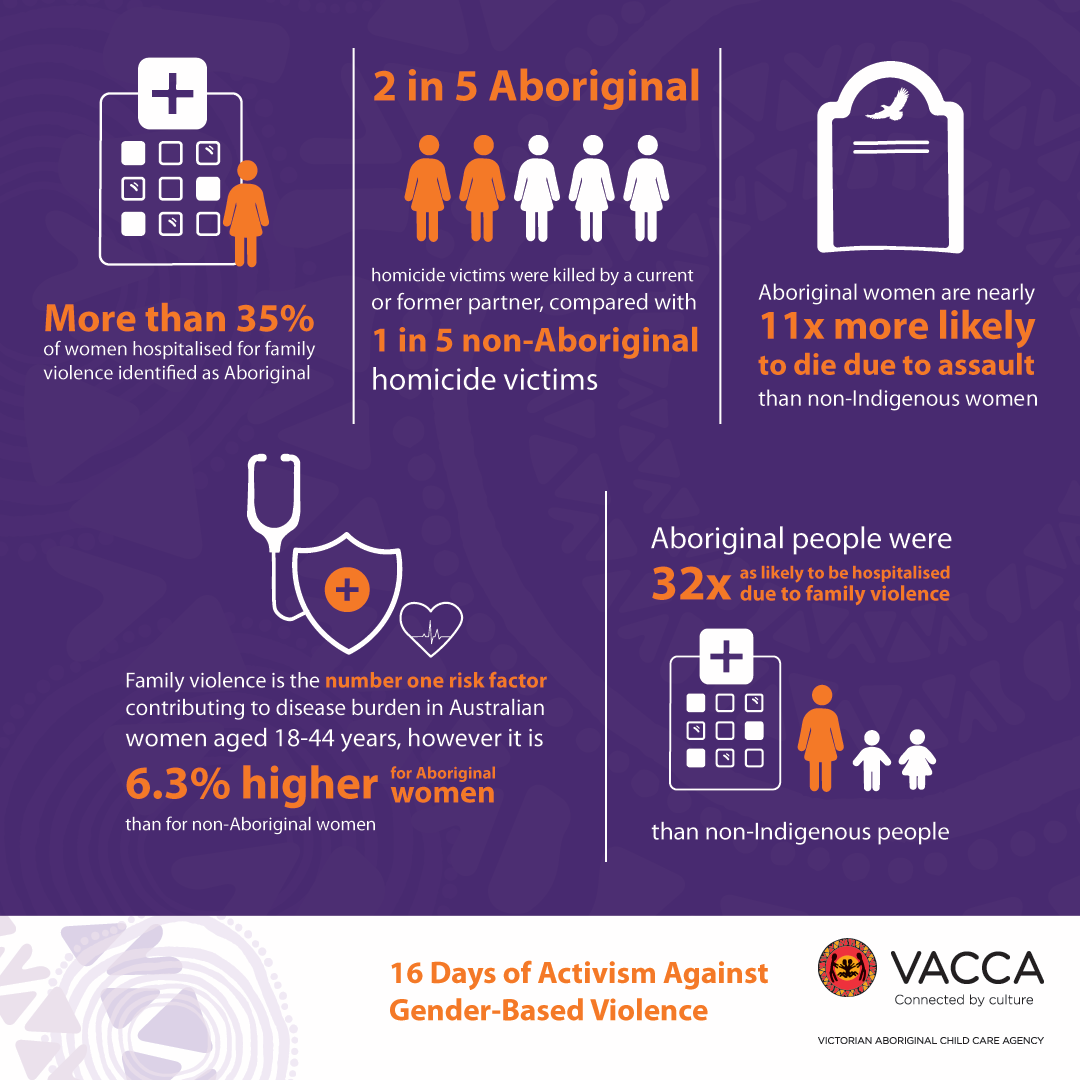 More than 35%
of women hospitalised for family violence identified as Aboriginal

2 in 5 Aboriginal

homicide victims were killed by a current or former partner, compared with

1 in 5 non-Aboriginal
homicide victims

Aboriginal women are nearly
11x more likely to die due to assault
than non-Indigenous women

Family violence is the number one risk factor contributing to disease burden in Australian women aged 18-44 years, however it is
6.3% higher for Aboriginal women
than for non-Aboriginal women

Aboriginal people were
32x as likely to be hospitalised due to family violence

than non-Indigenous people

16 Days of Activism Against Gender-Based Violence

VACCA
Connected by culture
VICTORIAN ABORIGINAL CHILD CARE AGENCY